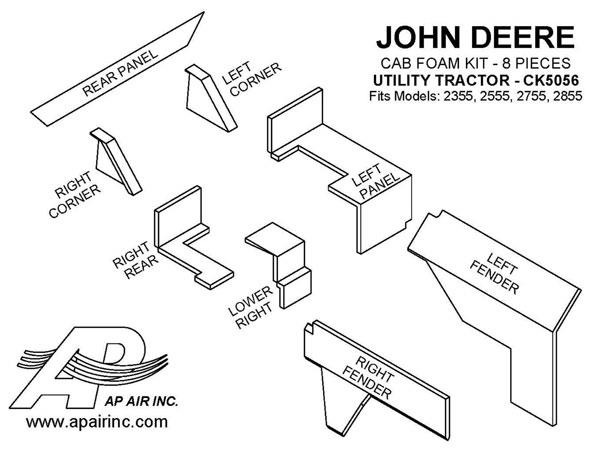 JOHN DEERE
CAB FOAM KIT - 8 PIECES
UTILITY TRACTOR - CK5056
Fits Models: 2355, 2555, 2755, 2855

REAR PANEL

LEFT CORNER

RIGHT CORNER

LEFT PANEL

RIGHT REAR

LOWER RIGHT

LEFT FENDER

RIGHT FENDER

AP

AP AIR INC.

www.apairinc.com