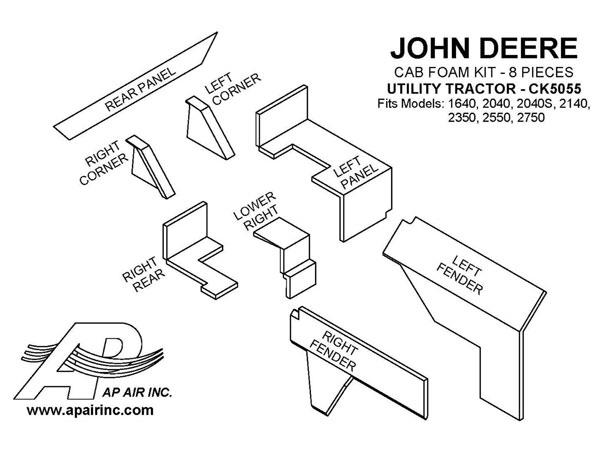 JOHN DEERE
CAB FOAM KIT - 8 PIECES
UTILITY TRACTOR - CK5055
Fits Models: 1640, 2040, 2040S, 2140, 2350, 2550, 2750

REAR PANEL

LEFT CORNER

RIGHT CORNER

LEFT PANEL

LOWER RIGHT

RIGHT REAR

LEFT FENDER

RIGHT FENDER

AP

AP AIR INC.
www.apairinc.com